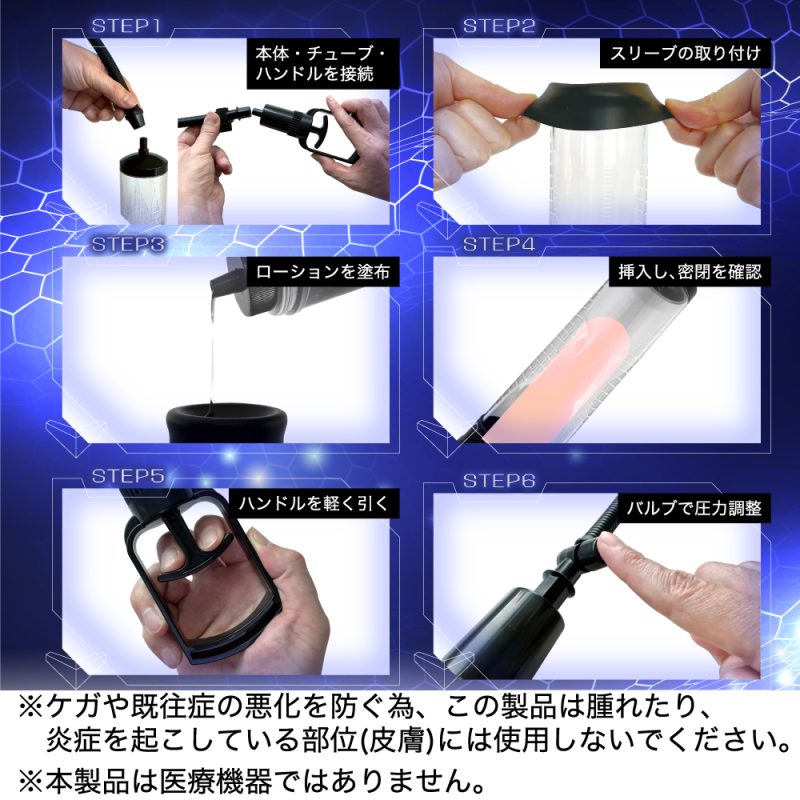 STEP1
本体・チューブ・ハンドルを接続

STEP2
スリーブの取り付け

STEP3
ローションを塗布

STEP4
挿入し、密閉を確認

STEP5
ハンドルを軽く引く

STEP6
バルブで圧力調整

※ケガや既往症の悪化を防ぐ為、この製品は腫れたり、炎症を起こしている部位(皮膚)には使用しないでください。
※本製品は医療機器ではありません。